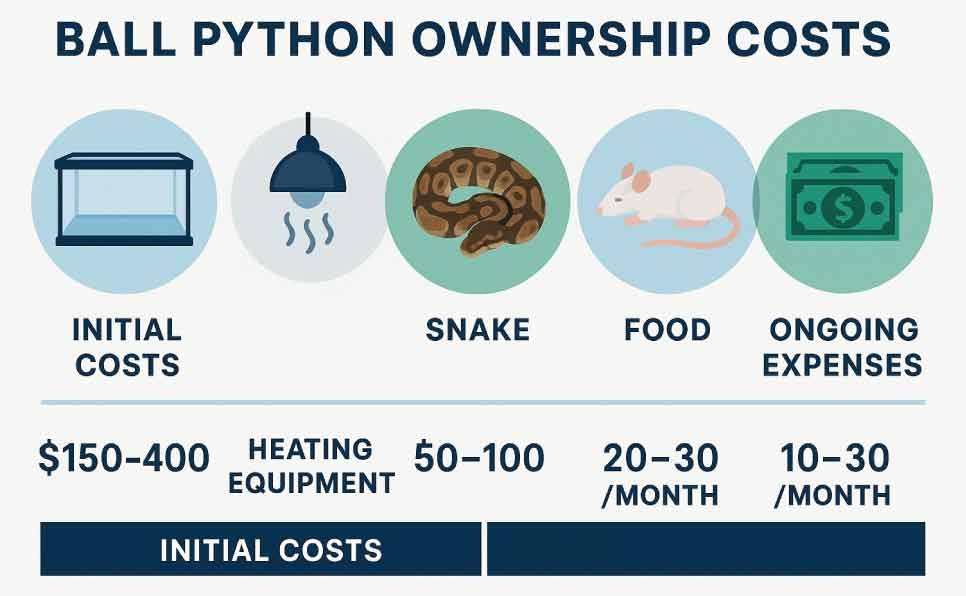 BALL PYTHON OWNERSHIP COSTS

INITIAL COSTS

SNAKE

FOOD

ONGOING EXPENSES

\$150-400

HEATING EQUIPMENT

50–100

20–30 /MONTH

10–30 /MONTH

INITIAL COSTS