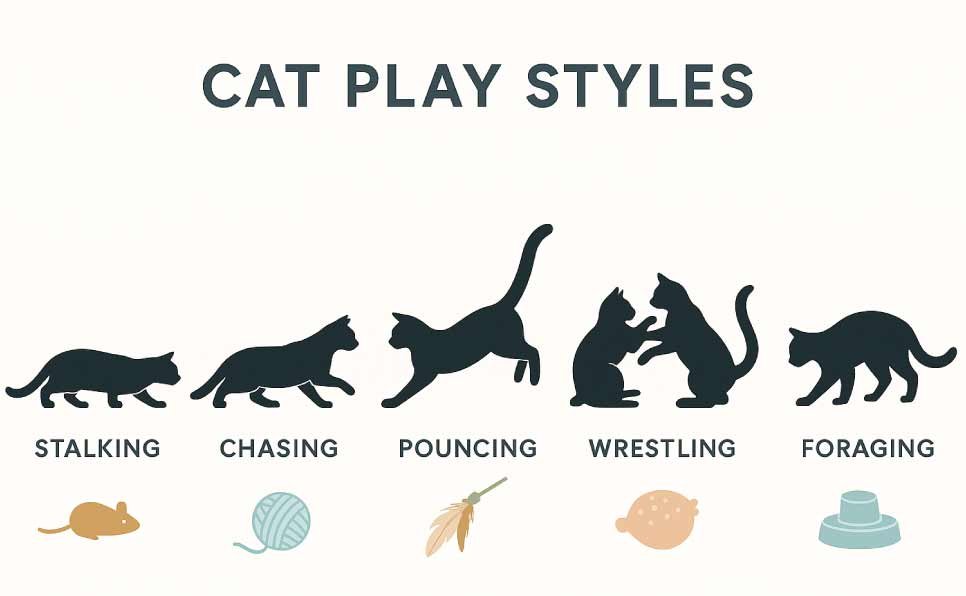 CAT PLAY STYLES

STALKING

CHASING

POUNCING

WRESTLING

FORAGING